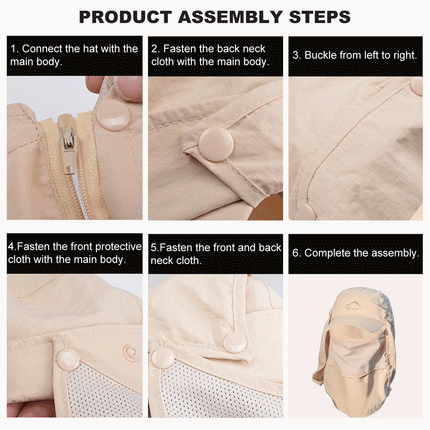 PRODUCT ASSEMBLY STEPS

1. Connect the hat with the main body.

2. Fasten the back neck cloth with the main body.

3. Buckle from left to right.

4.Fasten the front protective cloth with the main body.

5.Fasten the front and back neck cloth.

6. Complete the assembly.