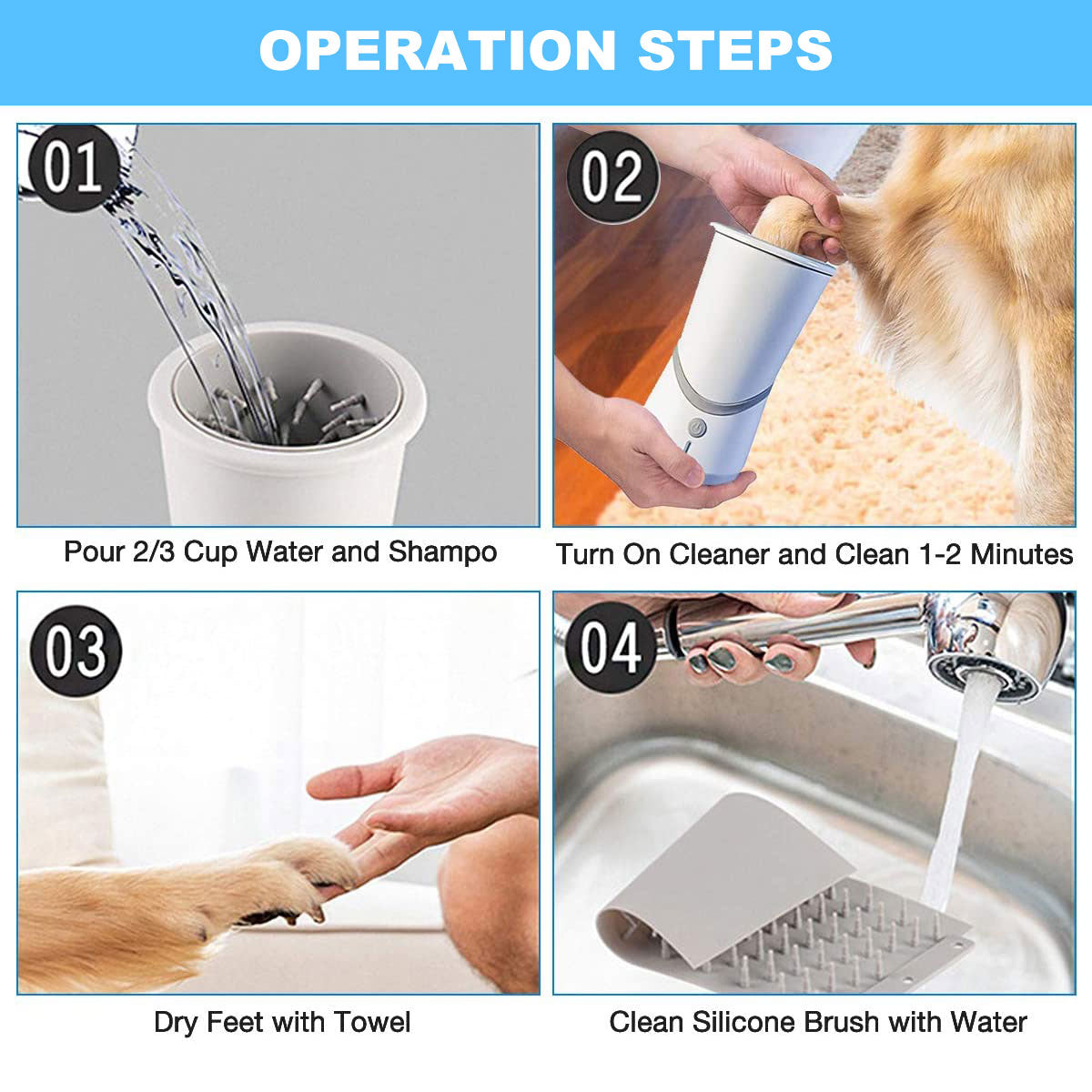 OPERATION STEPS

01

Pour 2/3 Cup Water and Shampo

02

Turn On Cleaner and Clean 1-2 Minutes

03

Dry Feet with Towel

04

Clean Silicone Brush with Water