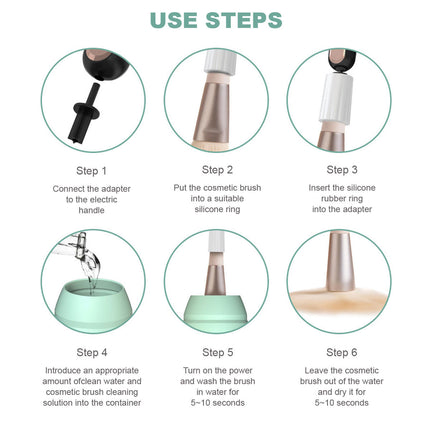 USE STEPS

Step 1

Connect the adapter to the electric handle

Step 2

Put the cosmetic brush into a suitable silicone ring

Step 3

Insert the silicone rubber ring into the adapter

Step 4

Introduce an appropriate amount ofclean water and cosmetic brush cleaning solution into the container

Step 5

Turn on the power and wash the brush in water for 5~10 seconds

Step 6

Leave the cosmetic brush out of the water and dry it for 5~10 seconds