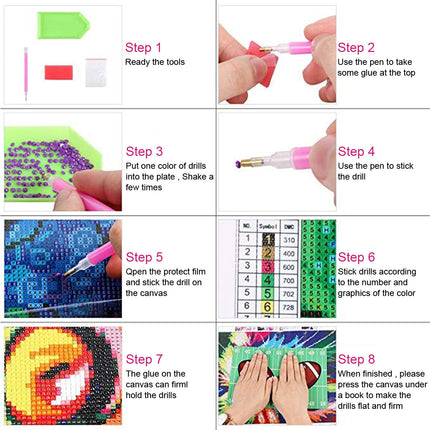 Step 1
Ready the tools

Step 2
Use the pen to take some glue at the top

Step 3
Put one color of drills into the plate , Shake a few times

Step 4
Use the pen to stick the drill

Step 5
Qpen the protect film and stick the drill on the canvas

| NO. | Symbol | DMC |
|---|---|---|
| 1 | 1 | 310 |
| 2 | 2 | 400 |
| 3 | 3 | 600 |
| 4 | 4 | 700 |
| 5 | 5 | 702 |
| 6 | 6 | 728 |

Step 6
Stick drills according to the number and graphics of the color

Step 7
The glue on the canvas can firml hold the drills

Step 8
When finished , please press the canvas under a book to make the drills flat and firm