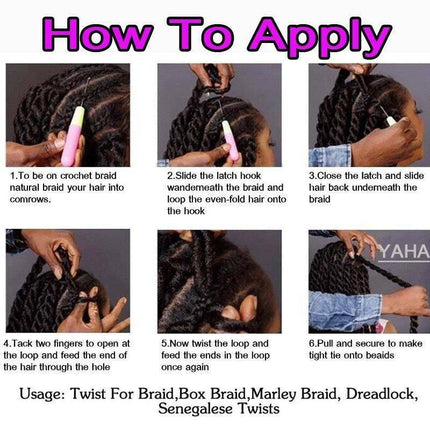 How To Apply

1.To be on crochet braid natural braid your hair into comrows.

2.Slide the latch hook wandemeath the braid and loop the even-fold hair onto the hook

3.Close the latch and slide hair back undemeath the braid

YAHA

4.Tack two fingers to open at the loop and feed the end of the hair through the hole

5.Now twist the loop and feed the ends in the loop once again

6.Pull and secure to make tight tie onto beaids

Usage: Twist For Braid,Box Braid,Marley Braid, Dreadlock, Senegalese Twists