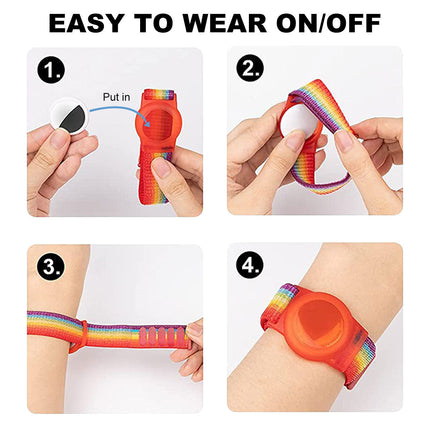 EASY TO WEAR ON/OFF

1.

Put in

2.

3.

4.