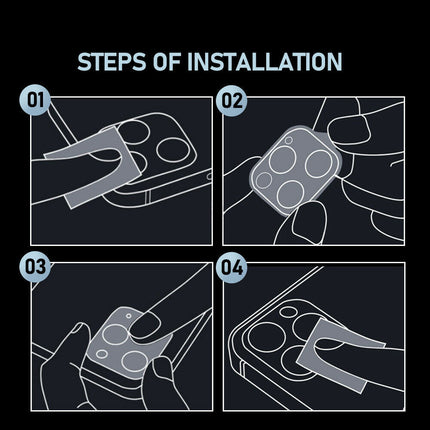 STEPS OF INSTALLATION

01

02

03

04