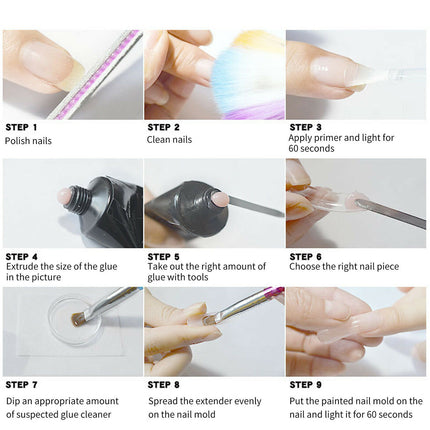 STEP 1
Polish nails

STEP 2
Clean nails

STEP 3
Apply primer and light for 60 seconds

STEP 4
Extrude the size of the glue in the picture

STEP 5
Take out the right amount of glue with tools

STEP 6
Choose the right nail piece

STEP 7
Dip an appropriate amount of suspected glue cleaner

STEP 8
Spread the extender evenly on the nail mold

STEP 9
Put the painted nail mold on the nail and light it for 60 seconds