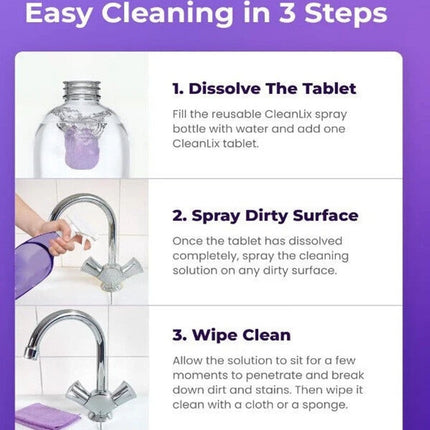 Easy Cleaning in 3 Steps

1. Dissolve The Tablet

Fill the reusable CleanLix spray bottle with water and add one CleanLix tablet.

2. Spray Dirty Surface

Once the tablet has dissolved completely, spray the cleaning solution on any dirty surface.

3. Wipe Clean

Allow the solution to sit for a few moments to penetrate and break down dirt and stains. Then wipe it clean with a cloth or a sponge.