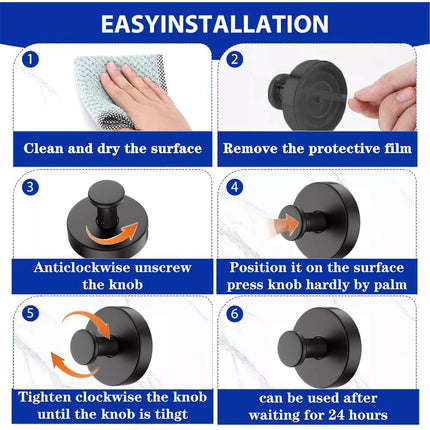 EASYINSTALLATION

1

Clean and dry the surface

2

Remove the protective film

3

Anticlockwise unscrew the knob

4

Position it on the surface press knob hardly by palm

5

Tighten clockwise the knob until the knob is tihgt

6

can be used after waiting for 24 hours