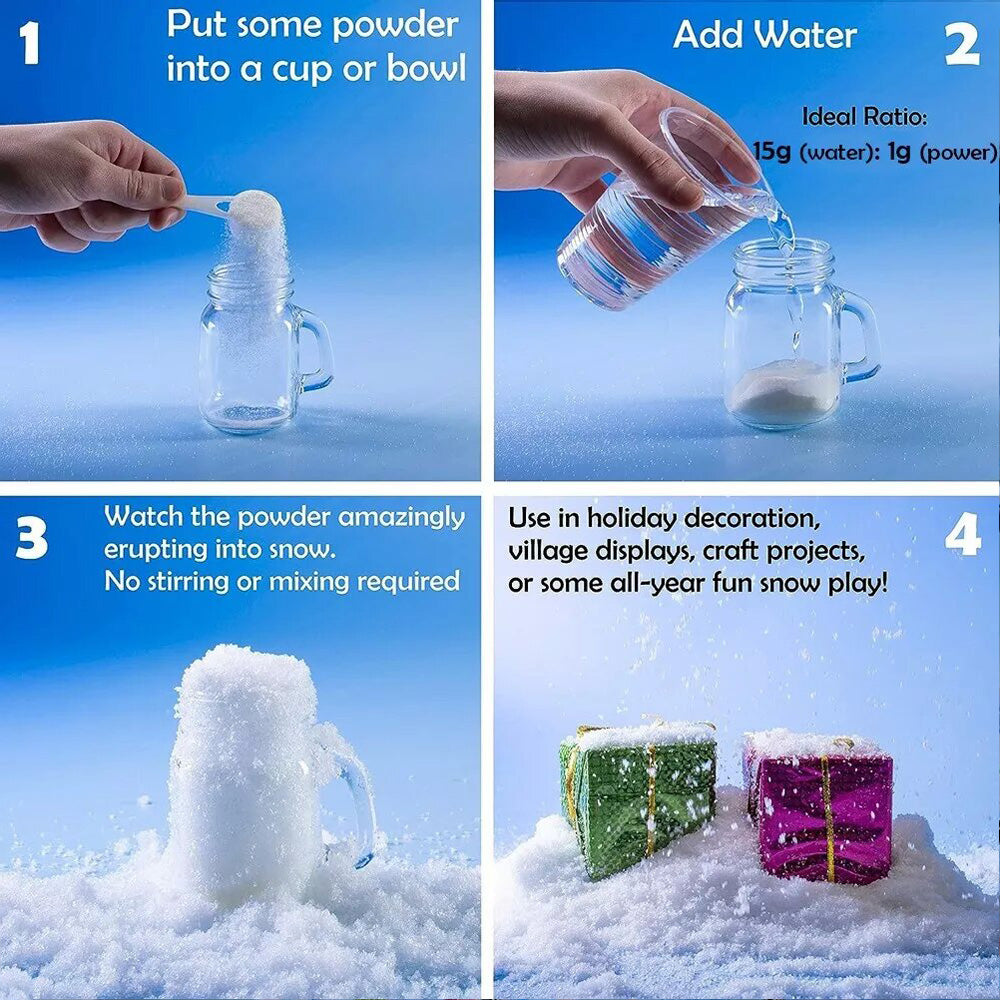 1

Put some powder into a cup or bowl

Add Water

2

Ideal Ratio:
15g (water): 1g (power)

3

Watch the powder amazingly erupting into snow.
No stirring or mixing required

Use in holiday decoration, village displays, craft projects, or some all-year fun snow play!

4