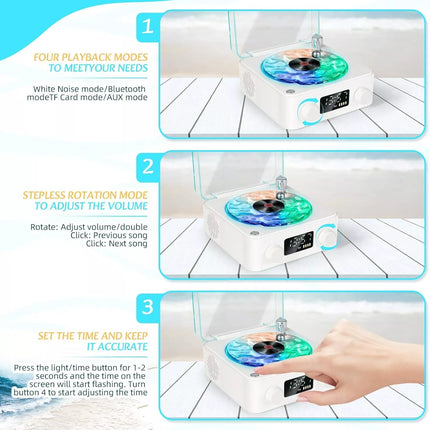 1

FOUR PLAYBACK MODES
TO MEETYOUR NEEDS

White Noise mode/Bluetooth modeTF Card mode/AUX mode

2

STEPLESS ROTATION MODE
TO ADJUST THE VOLUME

Rotate: Adjust volume/double Click: Previous song Click: Next song

3

SET THE TIME AND KEEP
IT ACCURATE

Press the light/time button for 1-2 seconds and the time on the screen will start flashing. Turn button 4 to start adjusting the time