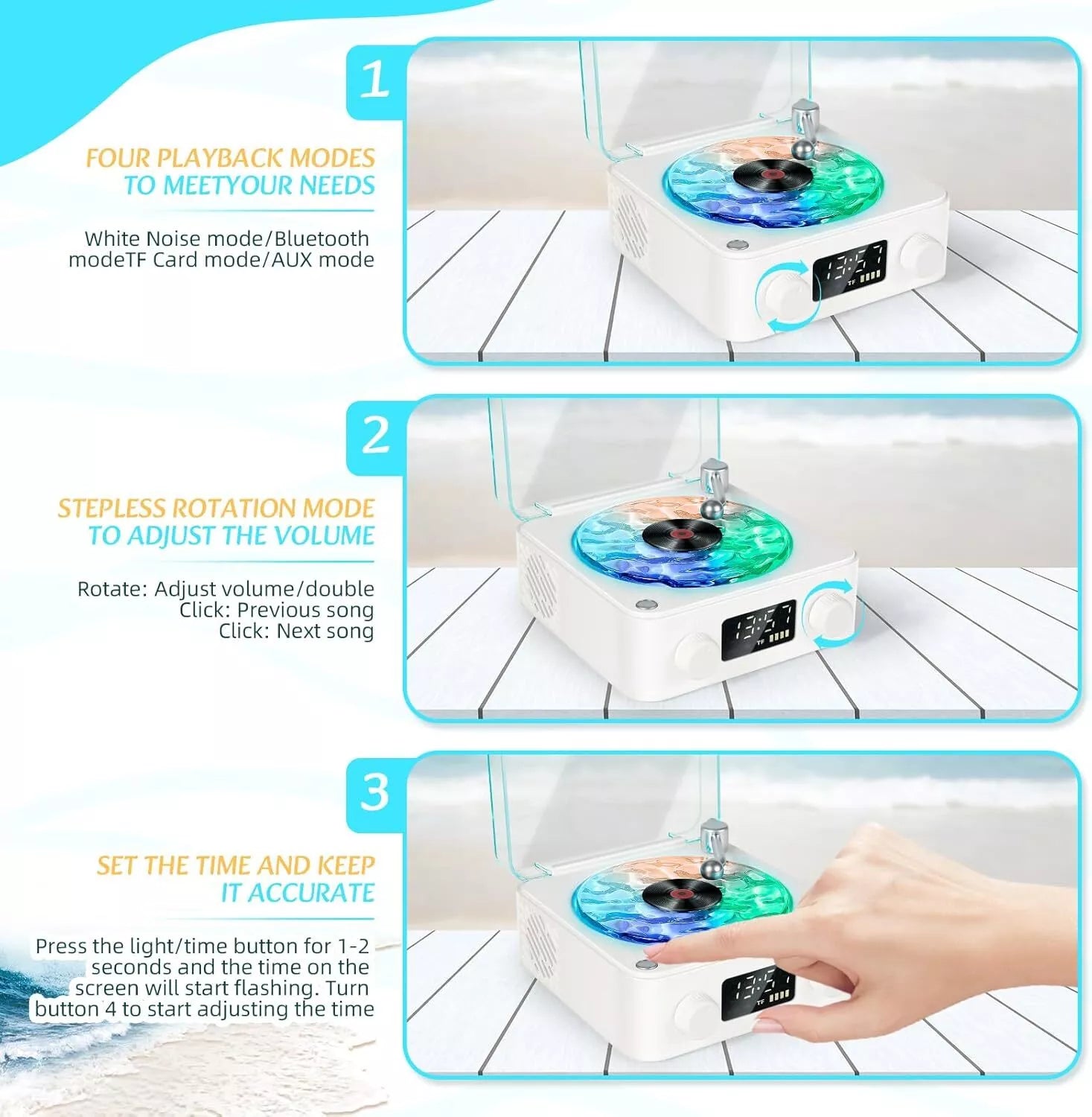 1

FOUR PLAYBACK MODES
TO MEETYOUR NEEDS

White Noise mode/Bluetooth modeTF Card mode/AUX mode

13:57
TF

2

STEPLESS ROTATION MODE
TO ADJUST THE VOLUME

Rotate: Adjust volume/double Click: Previous song Click: Next song

13:57
TF

3

SET THE TIME AND KEEP
IT ACCURATE

Press the light/time button for 1-2 seconds and the time on the screen will start flashing. Turn button 4 to start adjusting the time

TF