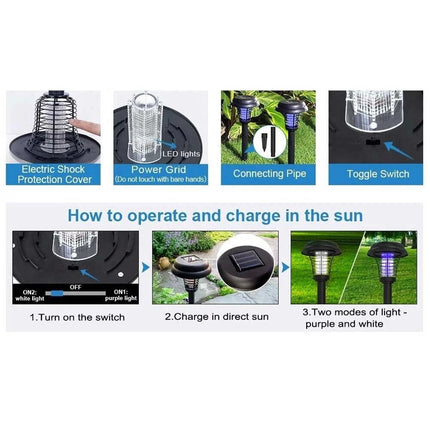 Electric Shock Protection Cover

LED lights

Power Grid
(Do not touch with bare hands)

Connecting Pipe

Toggle Switch

How to operate and charge in the sun

OFF
ON2: white light
ON1: purple light

1.Turn on the switch

2.Charge in direct sun

3.Two modes of light - purple and white