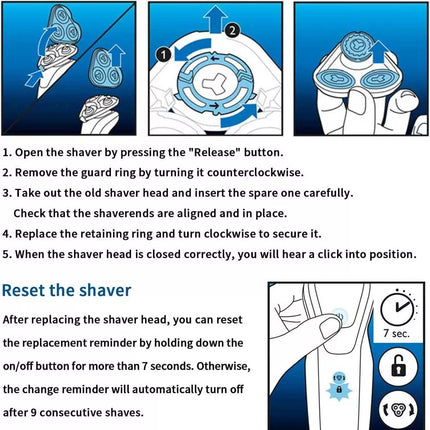 1

2

1. Open the shaver by pressing the "Release" button.
2. Remove the guard ring by turning it counterclockwise.
3. Take out the old shaver head and insert the spare one carefully. Check that the shaverends are aligned and in place.
4. Replace the retaining ring and turn clockwise to secure it.
5. When the shaver head is closed correctly, you will hear a click into position.

Reset the shaver

After replacing the shaver head, you can reset the replacement reminder by holding down the on/off button for more than 7 seconds. Otherwise, the change reminder will automatically turn off after 9 consecutive shaves.

7 sec.