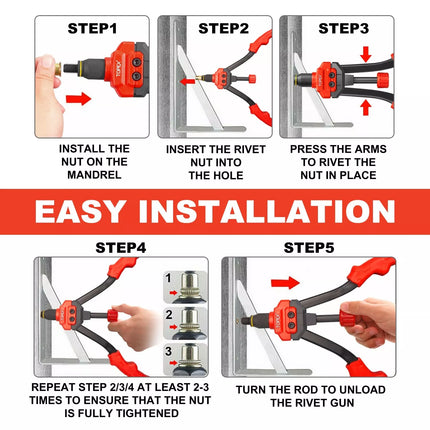 STEP1

INSTALL THE NUT ON THE MANDREL

STEP2

INSERT THE RIVET NUT INTO THE HOLE

STEP3

PRESS THE ARMS TO RIVET THE NUT IN PLACE

EASY INSTALLATION

STEP4

1

2

3

REPEAT STEP 2/3/4 AT LEAST 2-3 TIMES TO ENSURE THAT THE NUT IS FULLY TIGHTENED

STEP5

TURN THE ROD TO UNLOAD THE RIVET GUN