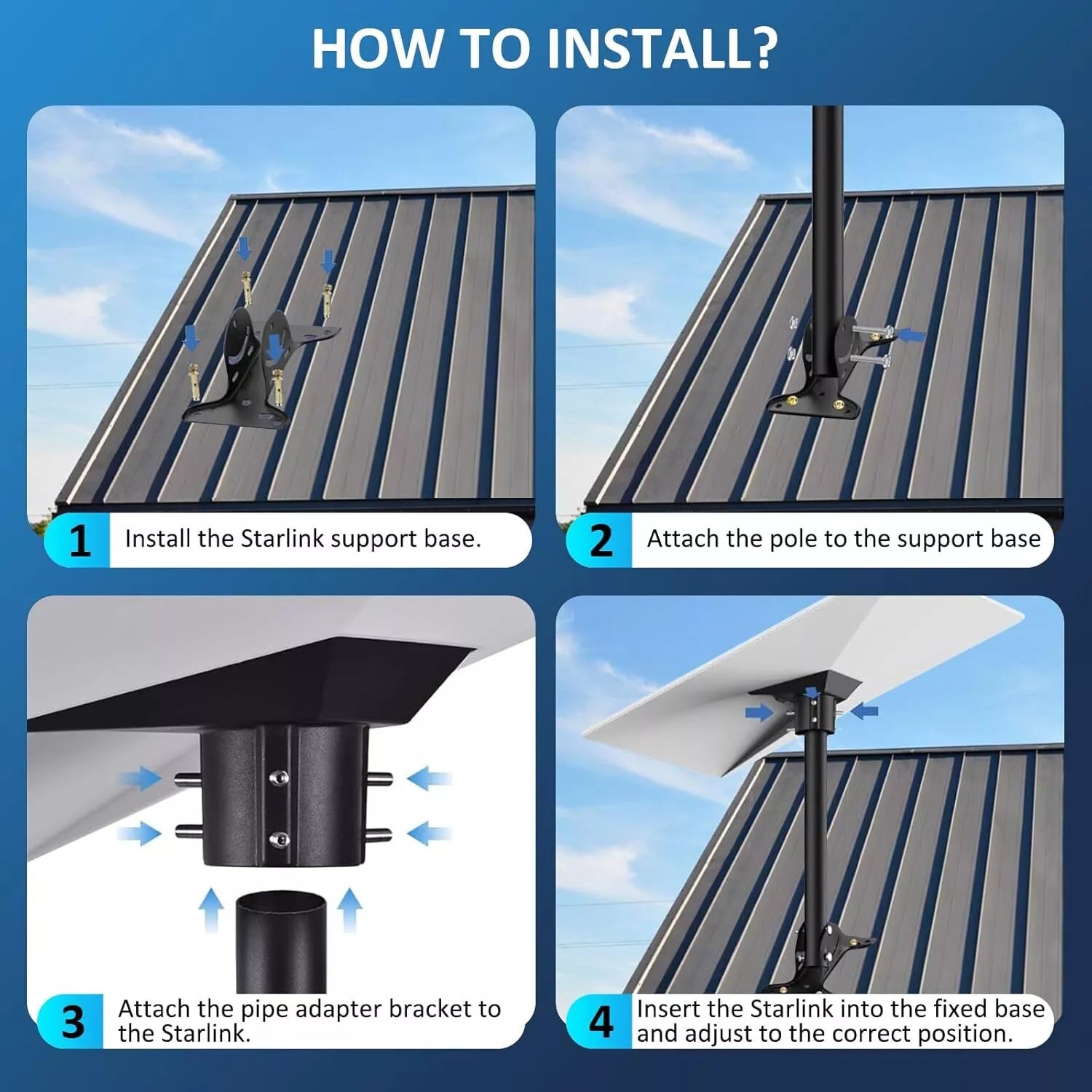 HOW TO INSTALL?

1 Install the Starlink support base.

2 Attach the pole to the support base

3 Attach the pipe adapter bracket to the Starlink.

4 Insert the Starlink into the fixed base and adjust to the correct position.