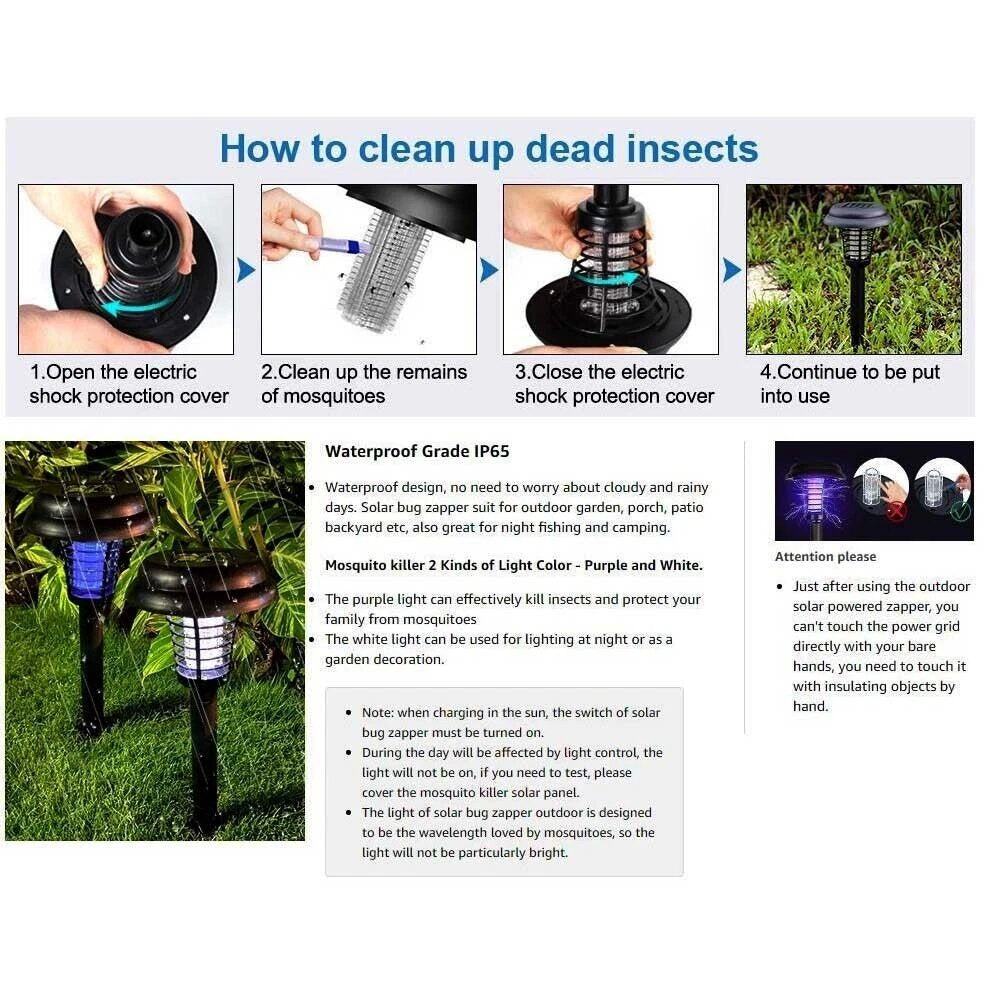 How to clean up dead insects

1.Open the electric shock protection cover

2.Clean up the remains of mosquitoes

3.Close the electric shock protection cover

4.Continue to be put into use

Waterproof Grade IP65

- Waterproof design, no need to worry about cloudy and rainy days. Solar bug zapper suit for outdoor garden, porch, patio backyard etc, also great for night fishing and camping.

Mosquito killer 2 Kinds of Light Color - Purple and White.

- The purple light can effectively kill insects and protect your family from mosquitoes
- The white light can be used for lighting at night or as a garden decoration.

- Note: when charging in the sun, the switch of solar bug zapper must be turned on.
- During the day will be affected by light control, the light will not be on, if you need to test, please cover the mosquito killer solar panel.
- The light of solar bug zapper outdoor is designed to be the wavelength loved by mosquitoes, so the light will not be particularly bright.

Attention please

- Just after using the outdoor solar powered zapper, you can't touch the power grid directly with your bare hands, you need to touch it with insulating objects by hand.