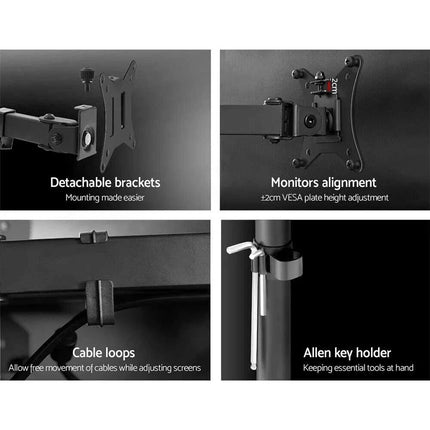 Detachable brackets
Mounting made easier

2cm

Monitors alignment
±2cm VESA plate height adjustment

Cable loops
Allow free movement of cables while adjusting screens

Allen key holder
Keeping essential tools at hand