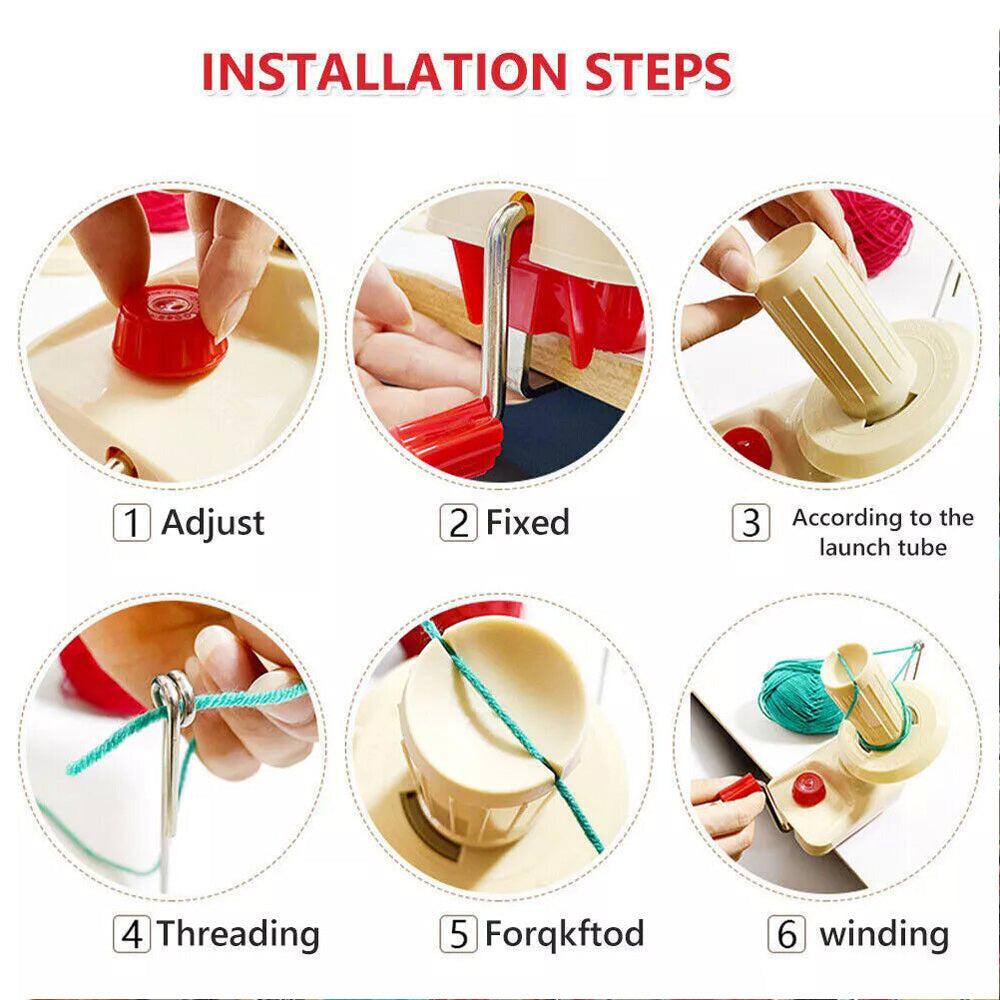 INSTALLATION STEPS

1 Adjust

2 Fixed

3 According to the launch tube

4 Threading

5 Forqkftod

6 winding