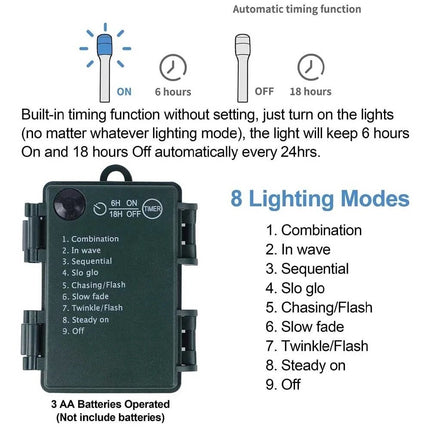 Automatic timing function

ON 6 hours OFF 18 hours

Built-in timing function without setting, just turn on the lights (no matter whatever lighting mode), the light will keep 6 hours On and 18 hours Off automatically every 24hrs.

6H ON
18H OFF
TIMER

1. Combination
2. In wave
3. Sequential
4. Slo glo
5. Chasing/Flash
6. Slow fade
7. Twinkle/Flash
8. Steady on
9. Off

3 AA Batteries Operated
(Not include batteries)

8 Lighting Modes

1. Combination
2. In wave
3. Sequential
4. Slo glo
5. Chasing/Flash
6. Slow fade
7. Twinkle/Flash
8. Steady on
9. Off