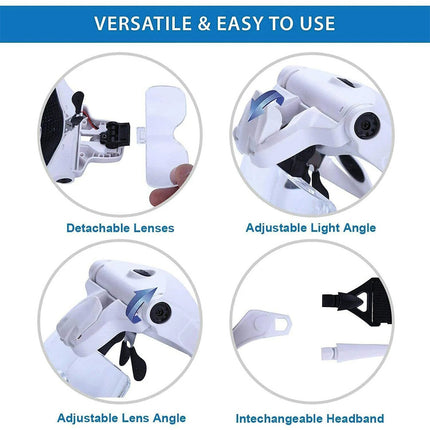 VERSATILE & EASY TO USE

Detachable Lenses

Adjustable Light Angle

Adjustable Lens Angle

Intechangeable Headband