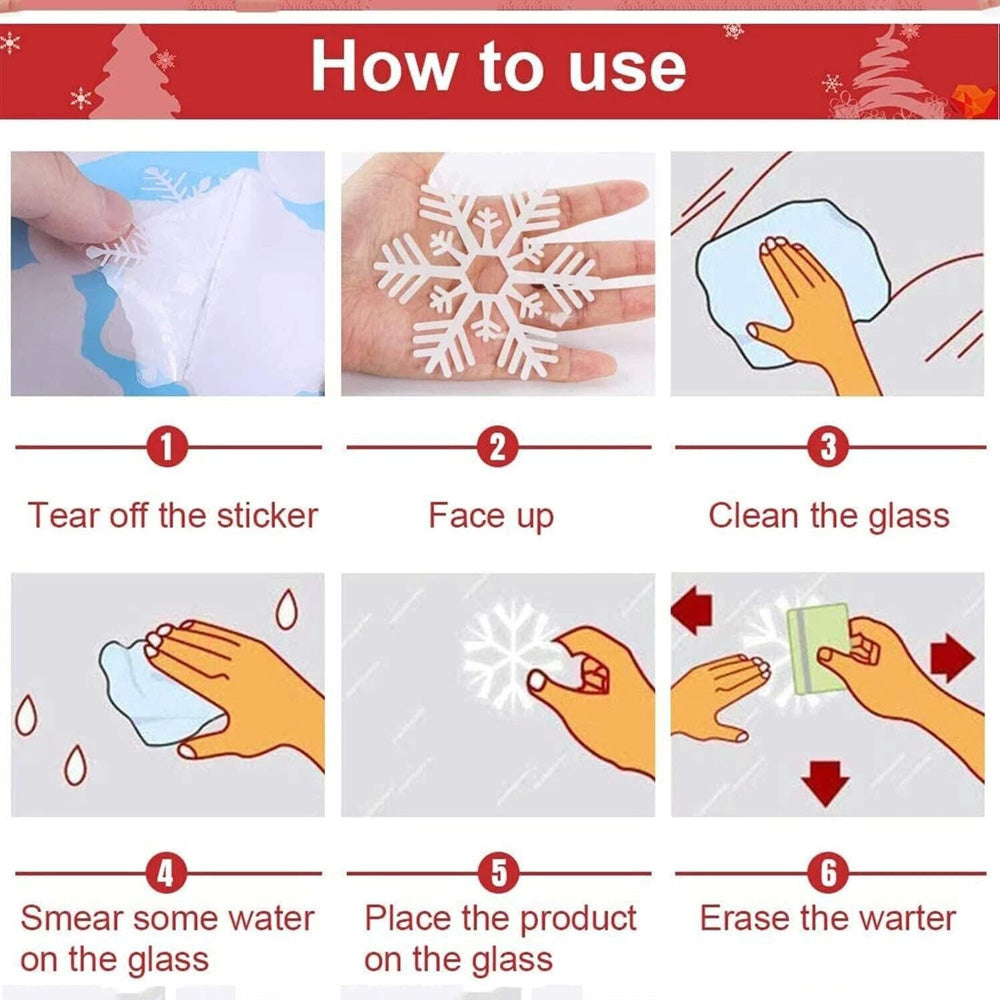 How to use

1

Tear off the sticker

2

Face up

3

Clean the glass

4

Smear some water on the glass

5

Place the product on the glass

6

Erase the warter