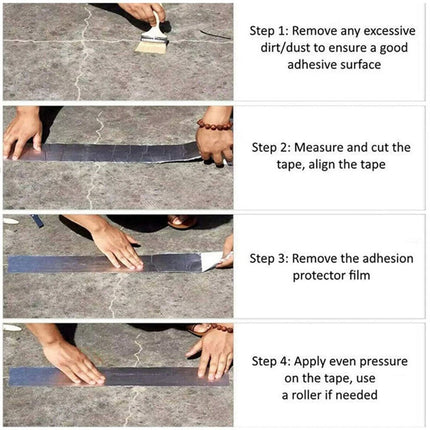 Step 1: Remove any excessive dirt/dust to ensure a good adhesive surface

Step 2: Measure and cut the tape, align the tape

Step 3: Remove the adhesion protector film

Step 4: Apply even pressure on the tape, use a roller if needed