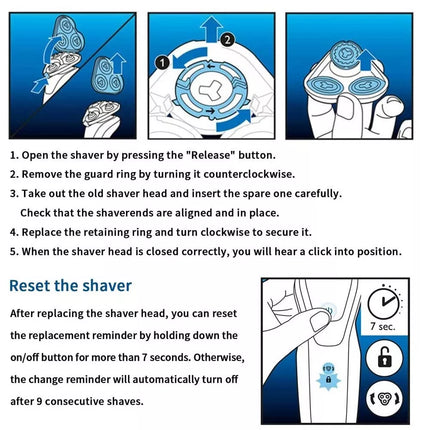 1

2

1. Open the shaver by pressing the "Release" button.
2. Remove the guard ring by turning it counterclockwise.
3. Take out the old shaver head and insert the spare one carefully. Check that the shaverends are aligned and in place.
4. Replace the retaining ring and turn clockwise to secure it.
5. When the shaver head is closed correctly, you will hear a click into position.

Reset the shaver

After replacing the shaver head, you can reset the replacement reminder by holding down the on/off button for more than 7 seconds. Otherwise, the change reminder will automatically turn off after 9 consecutive shaves.

7 sec.