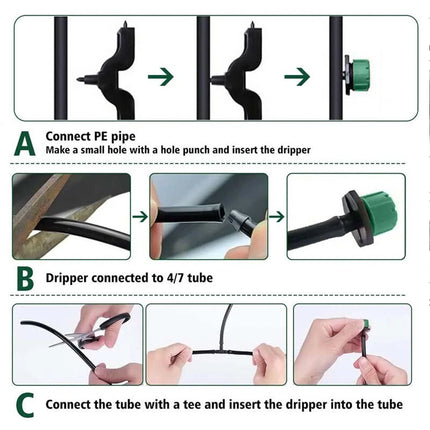 A Connect PE pipe
Make a small hole with a hole punch and insert the dripper

B Dripper connected to 4/7 tube

C Connect the tube with a tee and insert the dripper into the tube