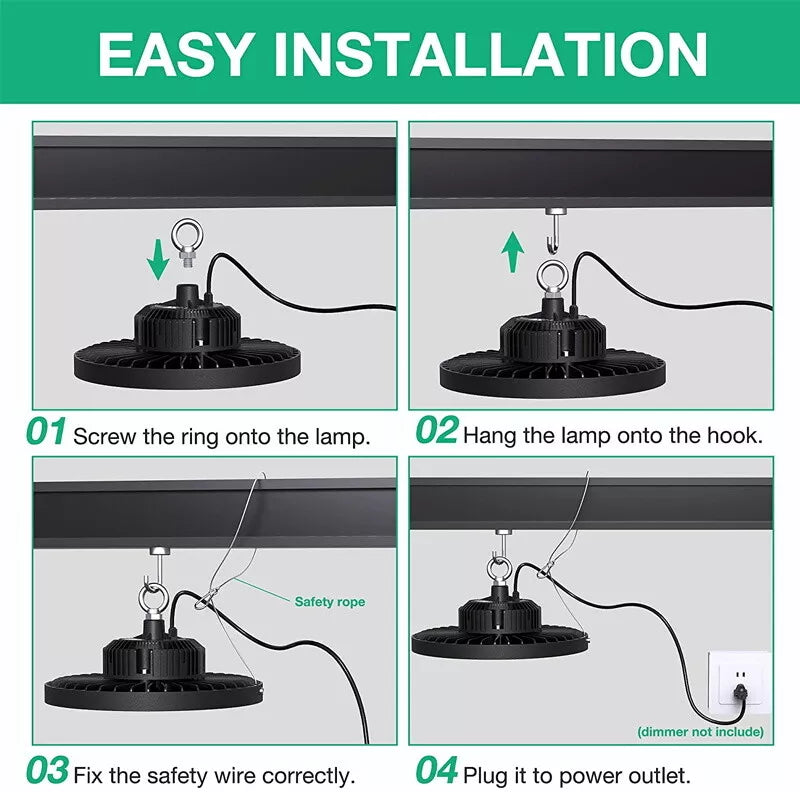 EASY INSTALLATION

01 Screw the ring onto the lamp.

02 Hang the lamp onto the hook.

Safety rope

03 Fix the safety wire correctly.

(dimmer not include)

04 Plug it to power outlet.