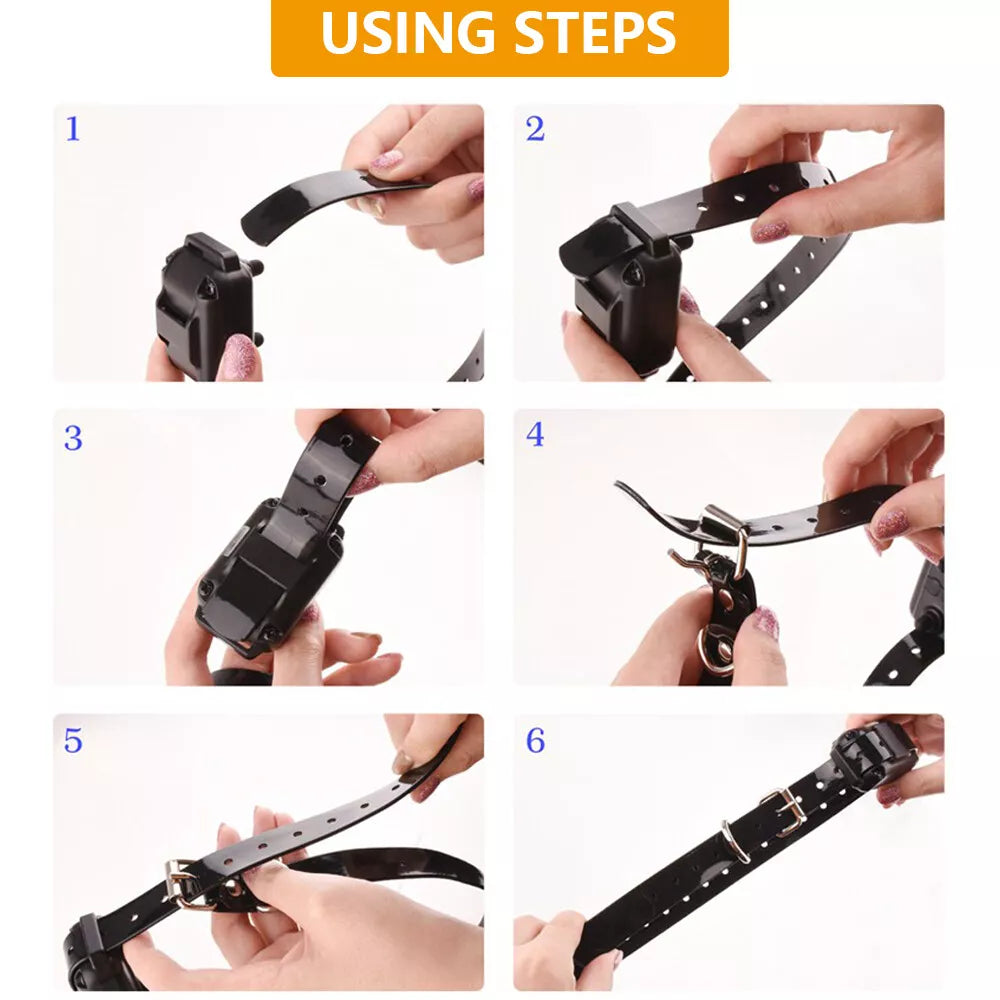 USING STEPS

1

2

3

4

5

6