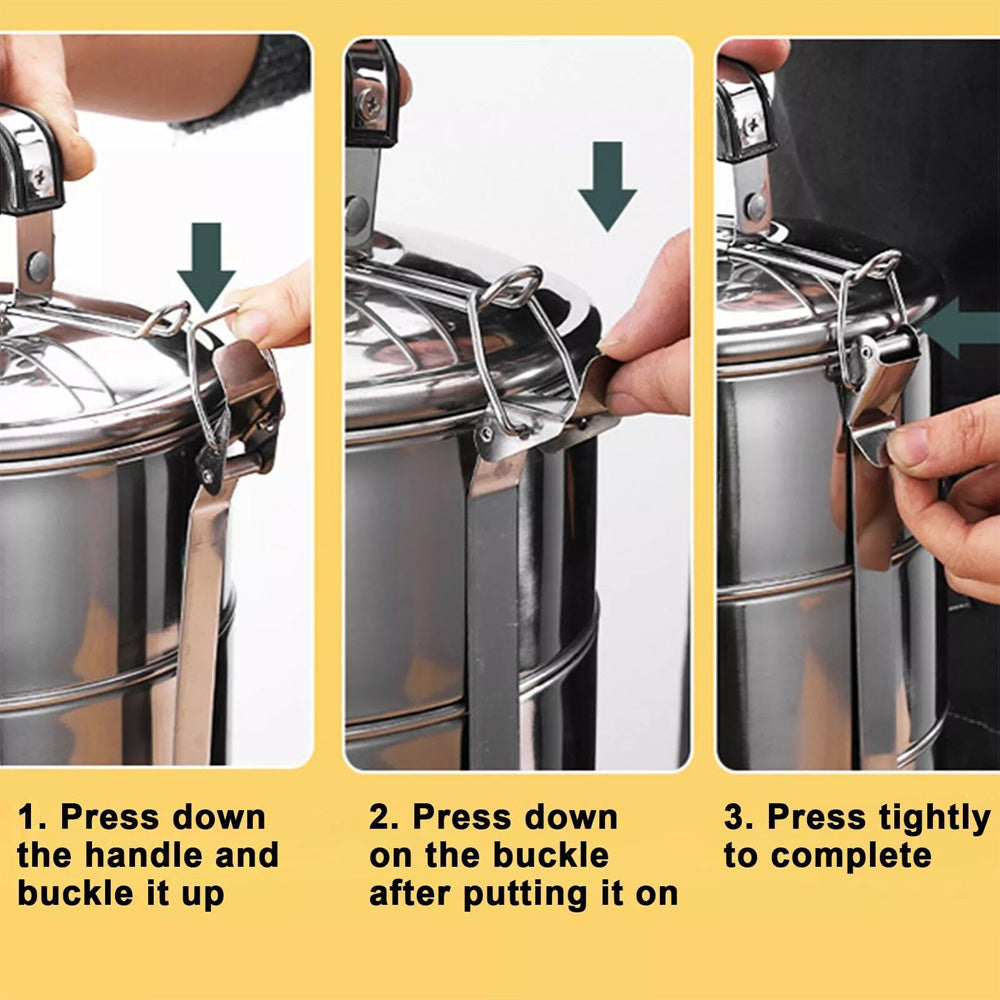 1. Press down the handle and buckle it up

2. Press down on the buckle after putting it on

3. Press tightly to complete