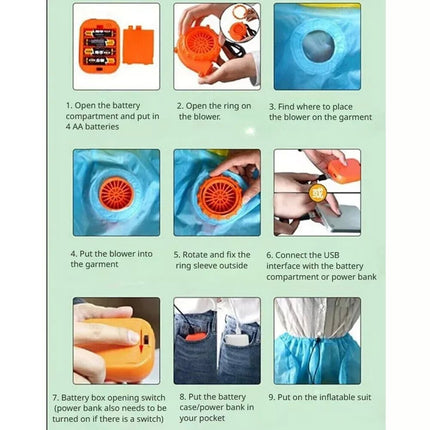 1. Open the battery compartment and put in 4 AA batteries

2. Open the ring on the blower.

3. Find where to place the blower on the garment

4. Put the blower into the garment

5. Rotate and fix the ring sleeve outside

或

6. Connect the USB interface with the battery compartment or power bank

7. Battery box opening switch (power bank also needs to be turned on if there is a switch)

8. Put the battery case/power bank in your pocket

9. Put on the inflatable suit