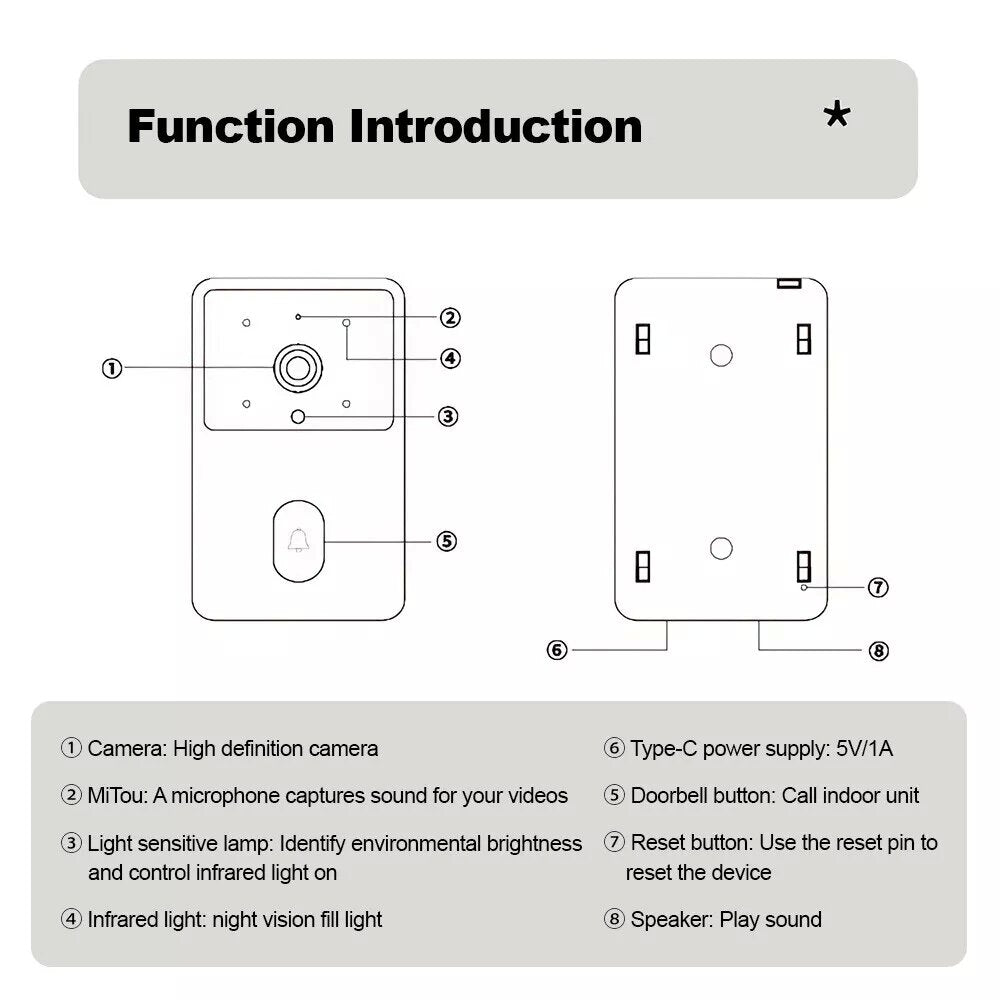 Function Introduction *

①
②
④
③
⑤
⑦
⑥
⑧

① Camera: High definition camera

② MiTou: A microphone captures sound for your videos

③ Light sensitive lamp: Identify environmental brightness and control infrared light on

④ Infrared light: night vision fill light

⑥ Type-C power supply: 5V/1A

⑤ Doorbell button: Call indoor unit

⑦ Reset button: Use the reset pin to reset the device

⑧ Speaker: Play sound