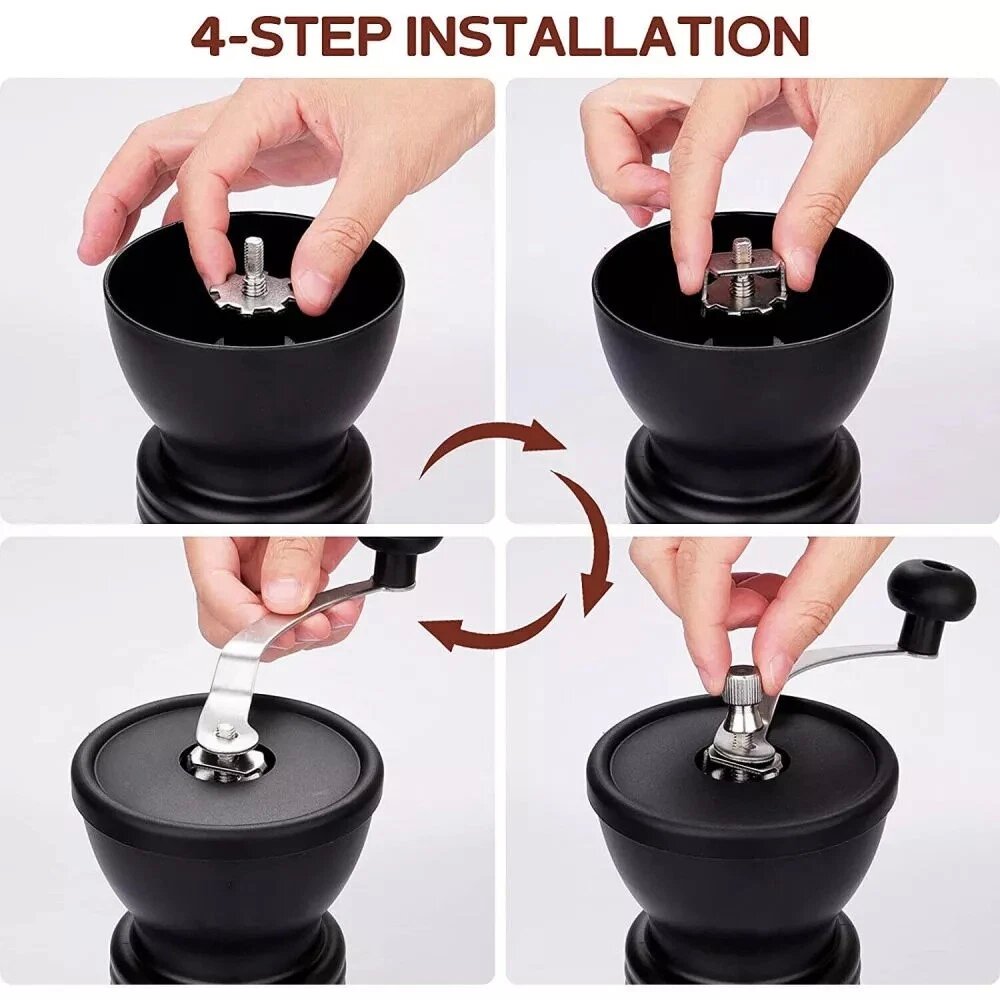 4-STEP INSTALLATION