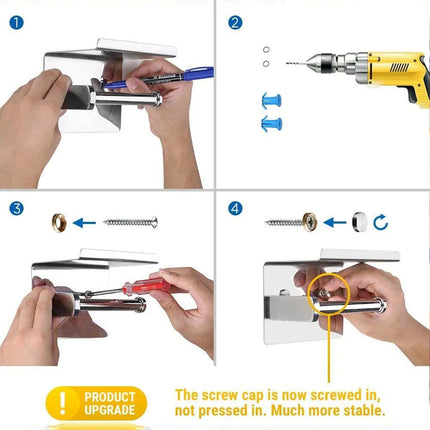 1

2

3

4

!

PRODUCT UPGRADE

The screw cap is now screwed in, not pressed in. Much more stable.