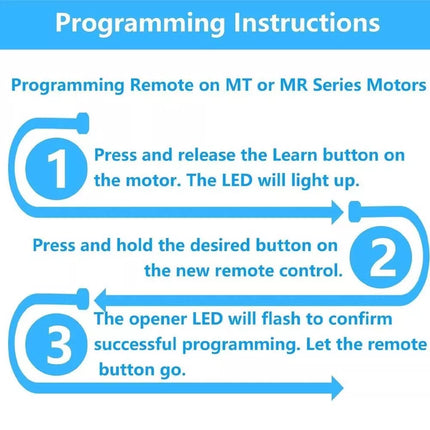 Programming Instructions

Programming Remote on MT or MR Series Motors

1

Press and release the Learn button on the motor. The LED will light up.

Press and hold the desired button on the new remote control.

2

3

The opener LED will flash to confirm successful programming. Let the remote button go.