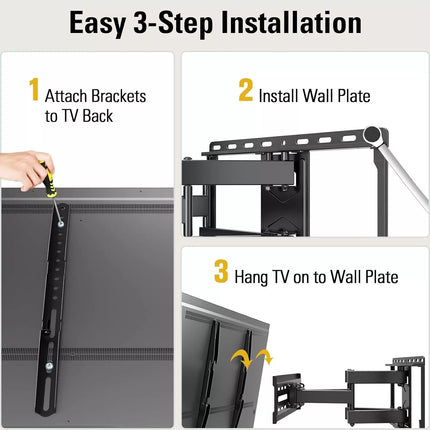 Easy 3-Step Installation

1 Attach Brackets to TV Back

2 Install Wall Plate

3 Hang TV on to Wall Plate