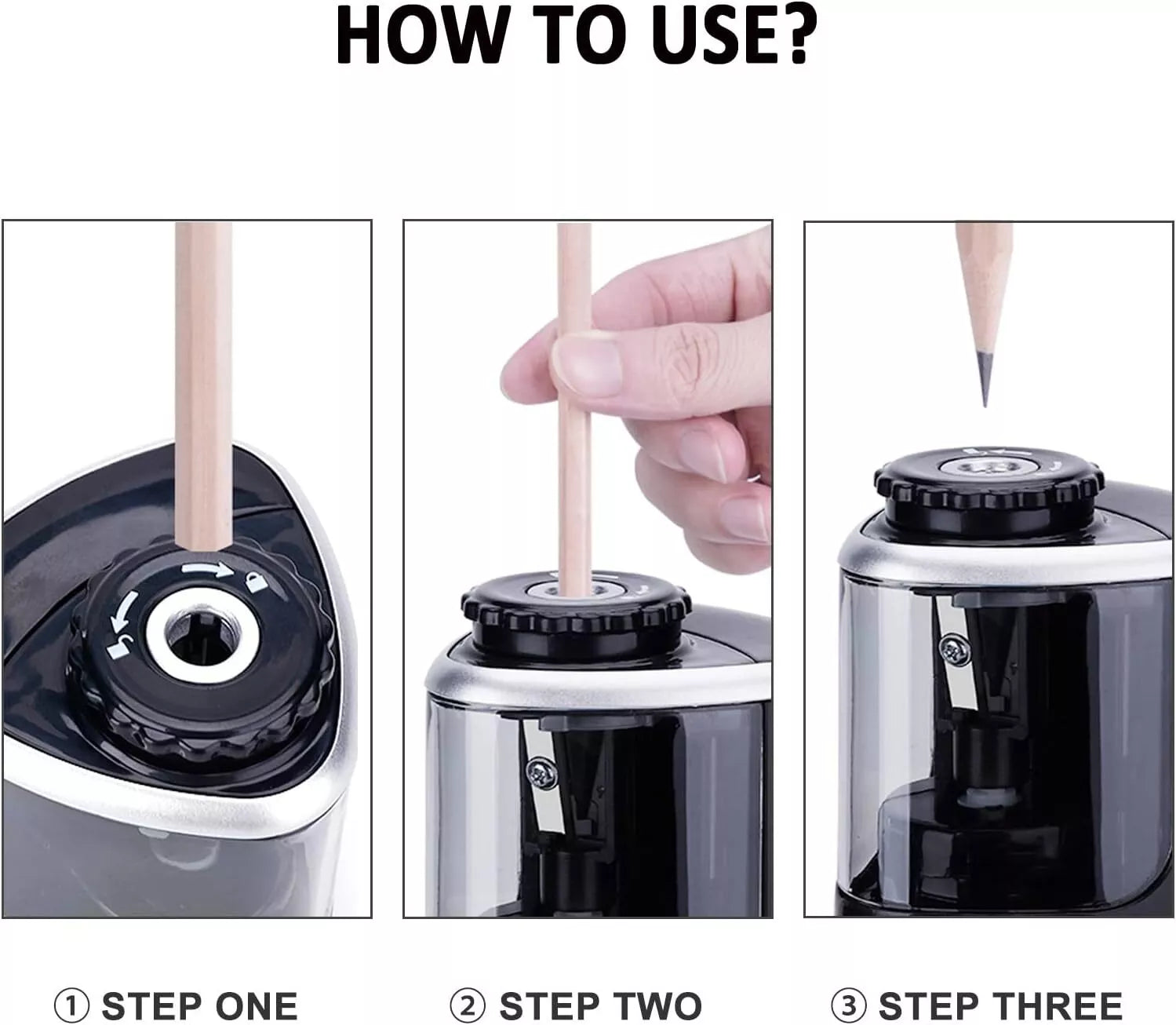 HOW TO USE?

① STEP ONE

② STEP TWO

③ STEP THREE