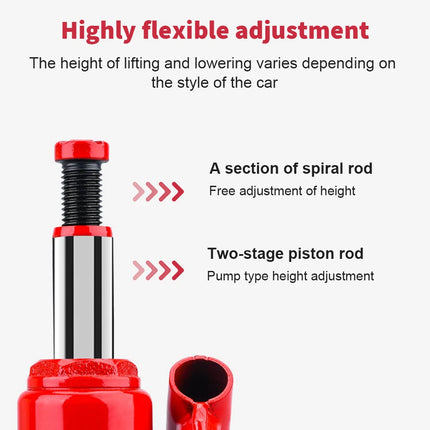 Highly flexible adjustment

The height of lifting and lowering varies depending on the style of the car

A section of spiral rod
Free adjustment of height

Two-stage piston rod
Pump type height adjustment