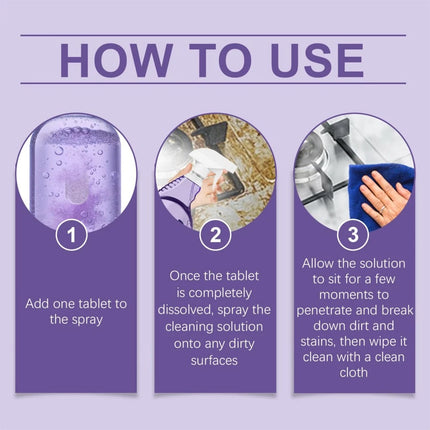 HOW TO USE

1

Add one tablet to the spray

2

Once the tablet is completely dissolved, spray the cleaning solution onto any dirty surfaces

3

Allow the solution to sit for a few moments to penetrate and break down dirt and stains, then wipe it clean with a clean cloth