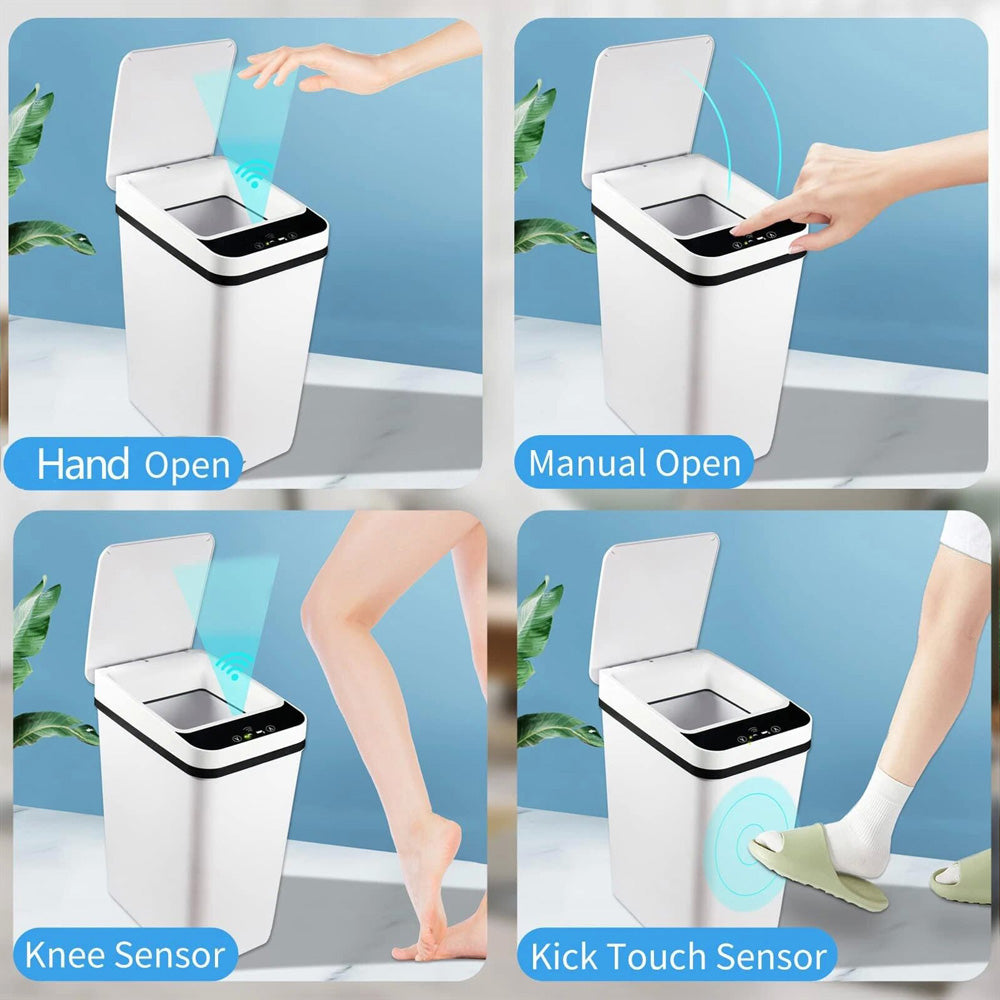 Hand Open

Manual Open

Knee Sensor

Kick Touch Sensor