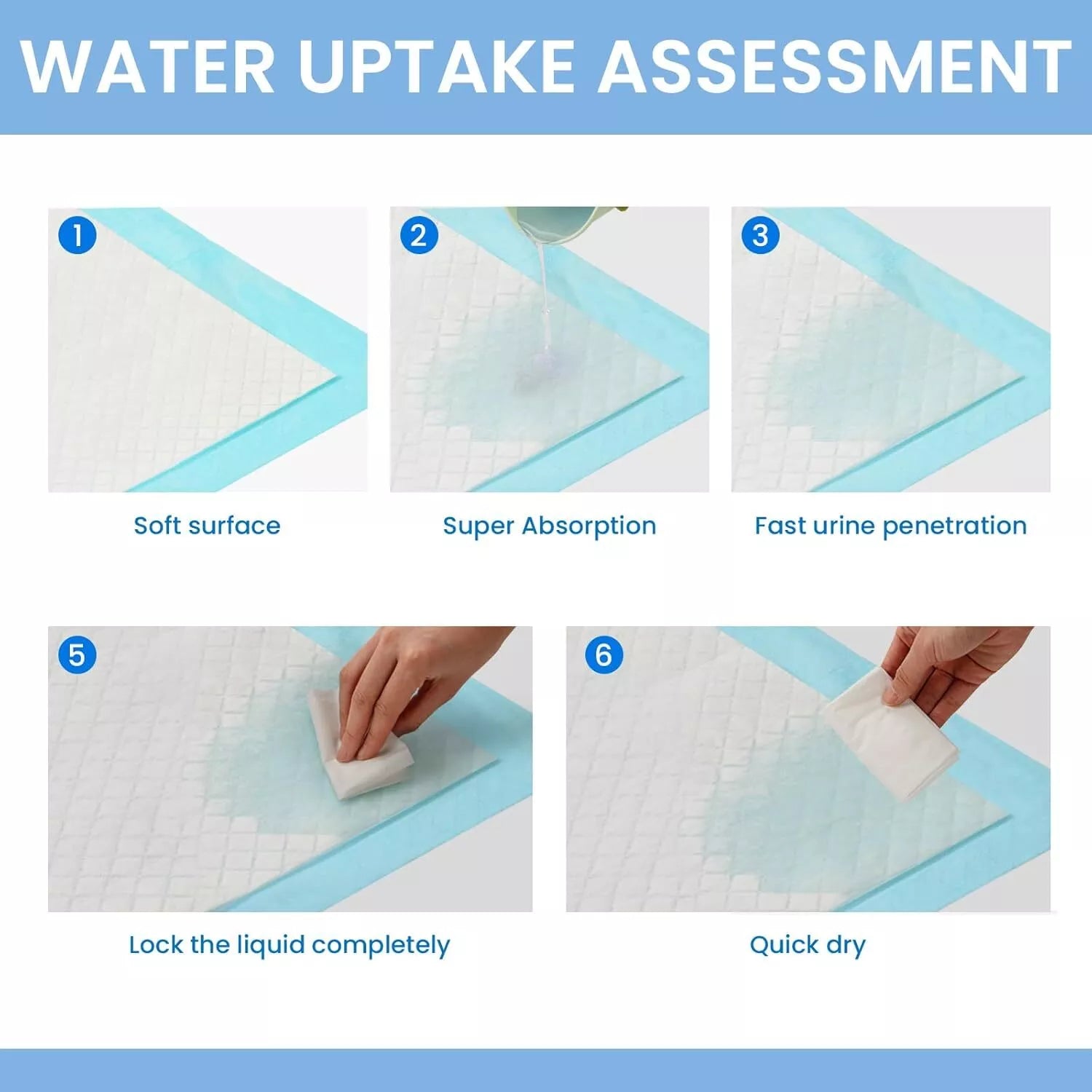 WATER UPTAKE ASSESSMENT

1

Soft surface

2

Super Absorption

3

Fast urine penetration

5

Lock the liquid completely

6

Quick dry