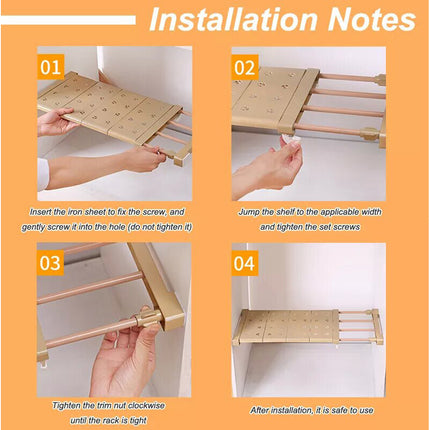 Installation Notes

01

Insert the iron sheet to fix the screw, and gently screw it into the hole (do not tighten it)

02

Jump the shelf to the applicable width and tighten the set screws

03

Tighten the trim nut clockwise until the rack is tight

04

After installation, it is safe to use