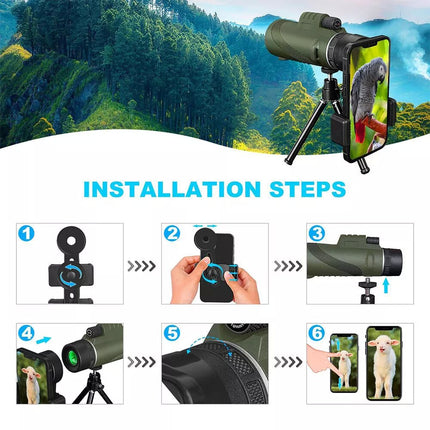 INSTALLATION STEPS

1

2

3

4

5

6