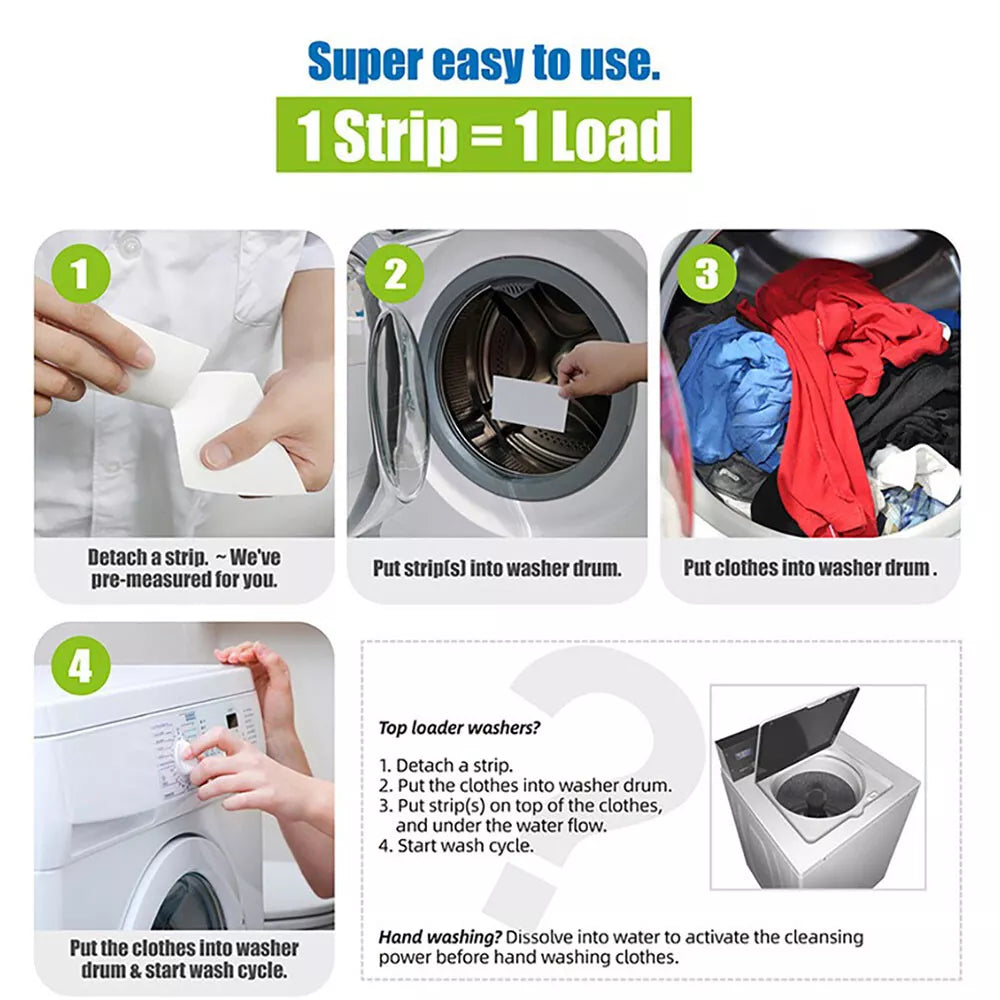 Super easy to use.

1 Strip = 1 Load

1

Detach a strip. ~ We've pre-measured for you.

2

Put strip(s) into washer drum.

3

Put clothes into washer drum .

4

Put the clothes into washer drum & start wash cycle.

Top loader washers?

1. Detach a strip.
2. Put the clothes into washer drum.
3. Put strip(s) on top of the clothes, and under the water flow.
4. Start wash cycle.

Hand washing? Dissolve into water to activate the cleansing power before hand washing clothes.