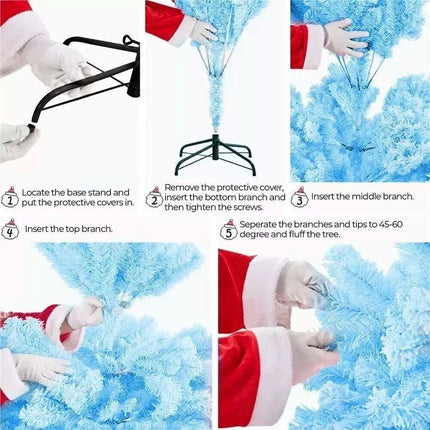 1 Locate the base stand and put the protective covers in.

2 Remove the protective cover, insert the bottom branch and then tighten the screws.

3 Insert the middle branch.

4 Insert the top branch.

5 Seperate the branches and tips to 45-60 degree and fluff the tree.