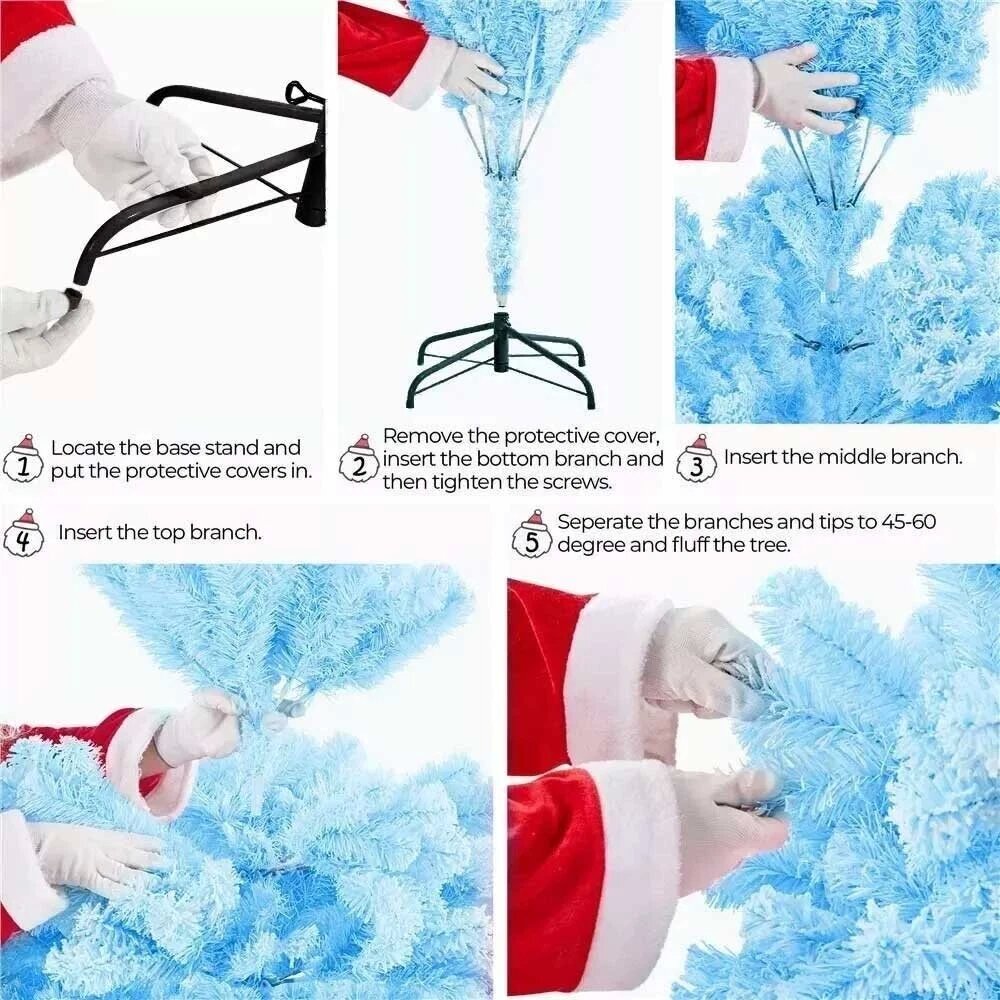 1 Locate the base stand and put the protective covers in.

2 Remove the protective cover, insert the bottom branch and then tighten the screws.

3 Insert the middle branch.

4 Insert the top branch.

5 Seperate the branches and tips to 45-60 degree and fluff the tree.