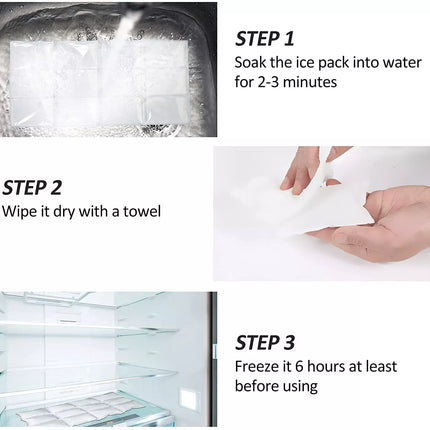 STEP 1
Soak the ice pack into water for 2-3 minutes

STEP 2
Wipe it dry with a towel

STEP 3
Freeze it 6 hours at least before using