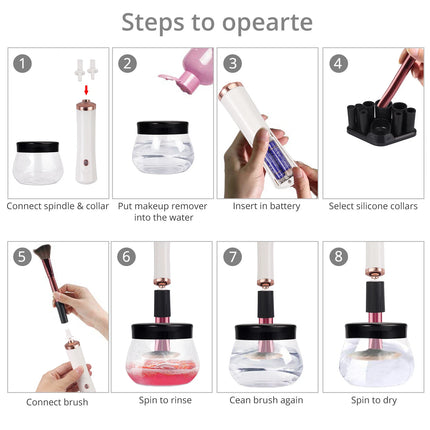 Steps to opearte

1
Connect spindle & collar

2
Put makeup remover into the water

3
Insert in battery

4
Select silicone collars

5
Connect brush

6
Spin to rinse

7
Cean brush again

8
Spin to dry