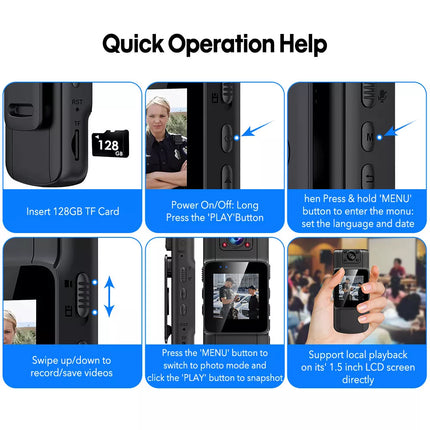 Quick Operation Help

RST

TF

128 GB

Insert 128GB TF Card

Power On/Off: Long Press the 'PLAY'Button

M

hen Press & hold 'MENU' button to enter the monu: set the language and date

Swipe up/down to record/save videos

Press the 'MENU' button to switch to photo mode and click the 'PLAY' button to snapshot

Support local playback on its' 1.5 inch LCD screen directly