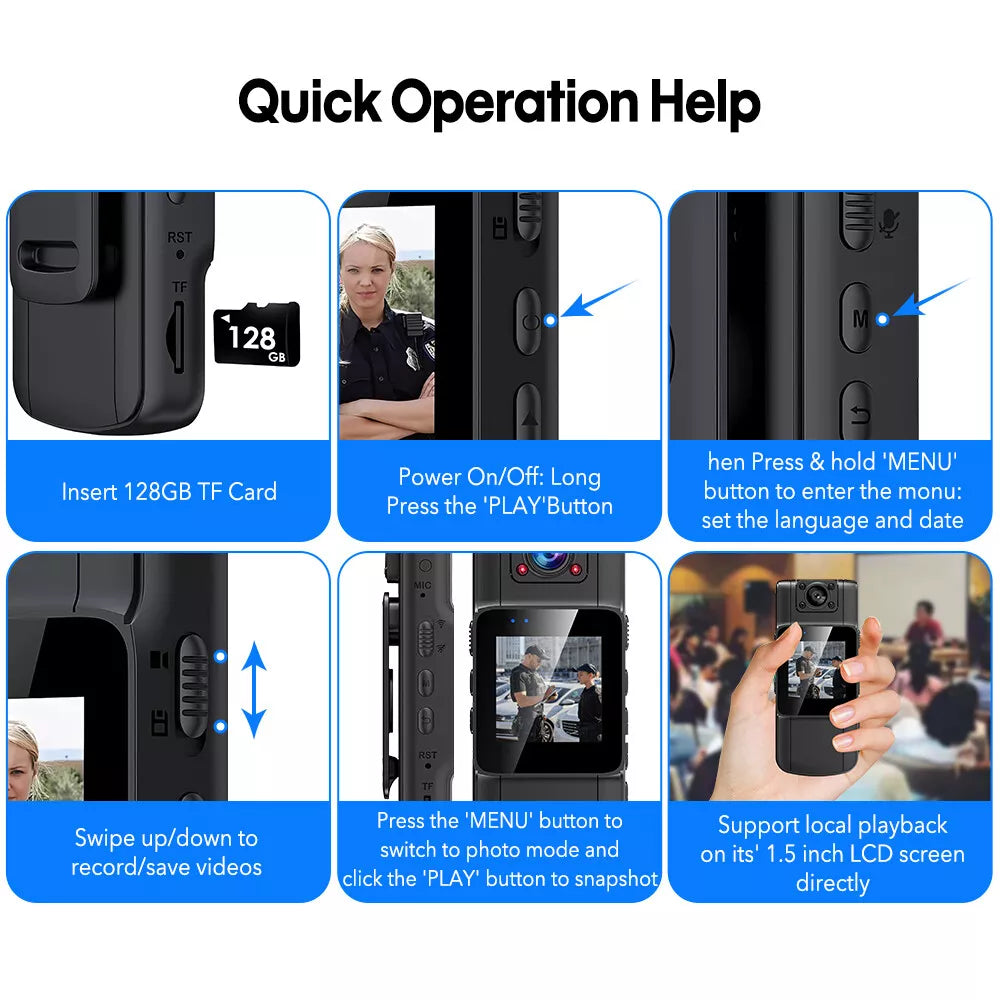 Quick Operation Help

RST
TF
128 GB

Insert 128GB TF Card

Power On/Off: Long Press the 'PLAY'Button

M

hen Press & hold 'MENU' button to enter the monu: set the language and date

Swipe up/down to record/save videos

MIC
RST
TF

Press the 'MENU' button to switch to photo mode and click the 'PLAY' button to snapshot

Support local playback on its' 1.5 inch LCD screen directly