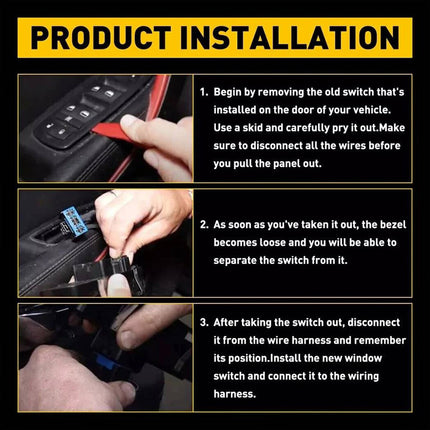 PRODUCT INSTALLATION

1. Begin by removing the old switch that's installed on the door of your vehicle. Use a skid and carefully pry it out.Make sure to disconnect all the wires before you pull the panel out.

2. As soon as you've taken it out, the bezel becomes loose and you will be able to separate the switch from it.

3. After taking the switch out, disconnect it from the wire harness and remember its position.Install the new window switch and connect it to the wiring harness.